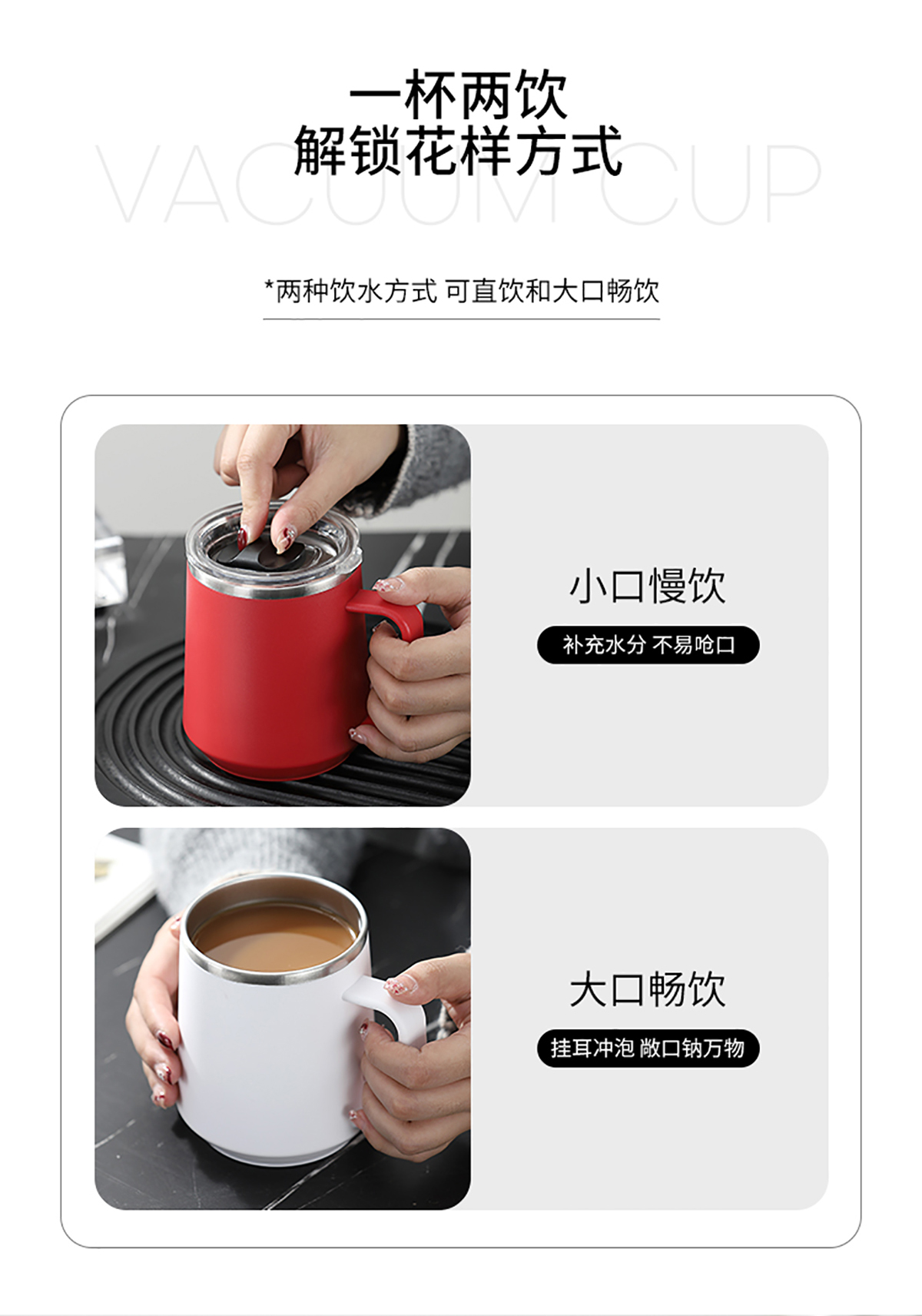 一杯两饮
解锁花样方式

VACUUM CUP

*两种饮水方式 可直饮和大口畅饮

小口慢饮

补充水分 不易呛口

大口畅饮

挂耳冲泡 敞口纳万物